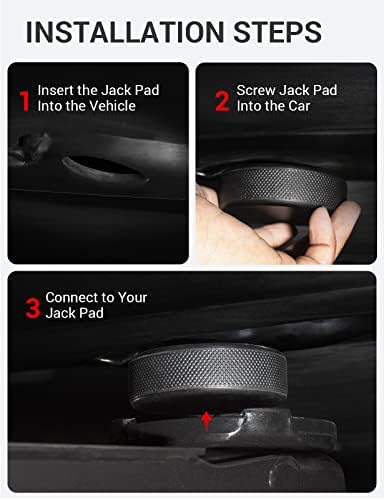 INSTALLATION STEPS

1 Insert the Jack Pad Into the Vehicle

2 Screw Jack Pad Into the Car

3 Connect to Your Jack Pad