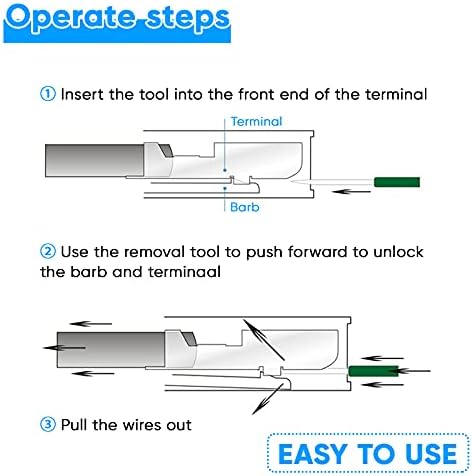 Operate steps

① Insert the tool into the front end of the terminal

Terminal

Barb

② Use the removal tool to push forward to unlock the barb and terminaal

③ Pull the wires out

EASY TO USE