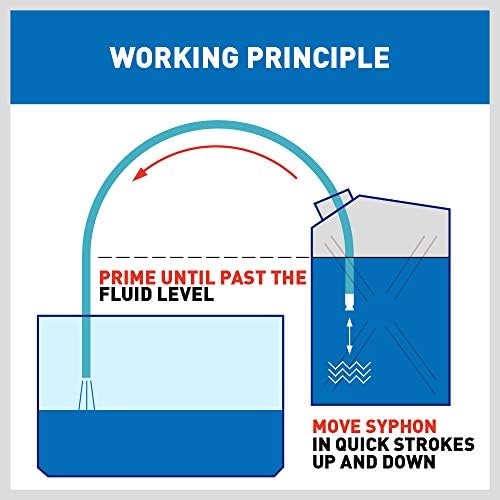 WORKING PRINCIPLE

PRIME UNTIL PAST THE FLUID LEVEL

MOVE SYPHON IN QUICK STROKES UP AND DOWN