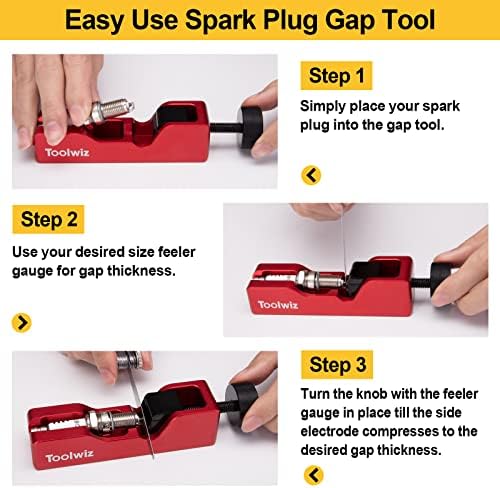 Easy Use Spark Plug Gap Tool

Toolwiz

Step 1

Simply place your spark plug into the gap tool.

Step 2

Use your desired size feeler gauge for gap thickness.

Toolwiz

Toolwiz

Step 3

Turn the knob with the feeler gauge in place till the side electrode compresses to the desired gap thickness.