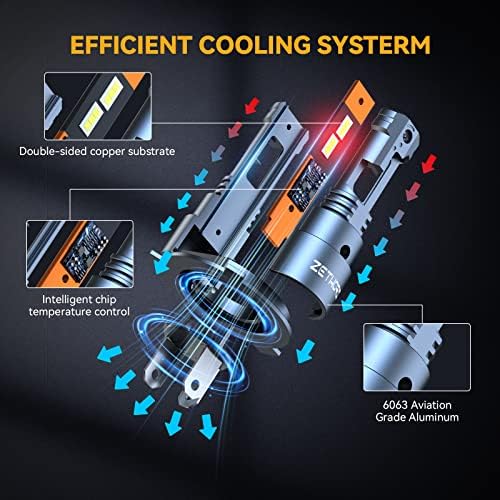 EFFICIENT COOLING SYSTERM

Double-sided copper substrate

Intelligent chip temperature control

ZETHOR

6063 Aviation Grade Aluminum